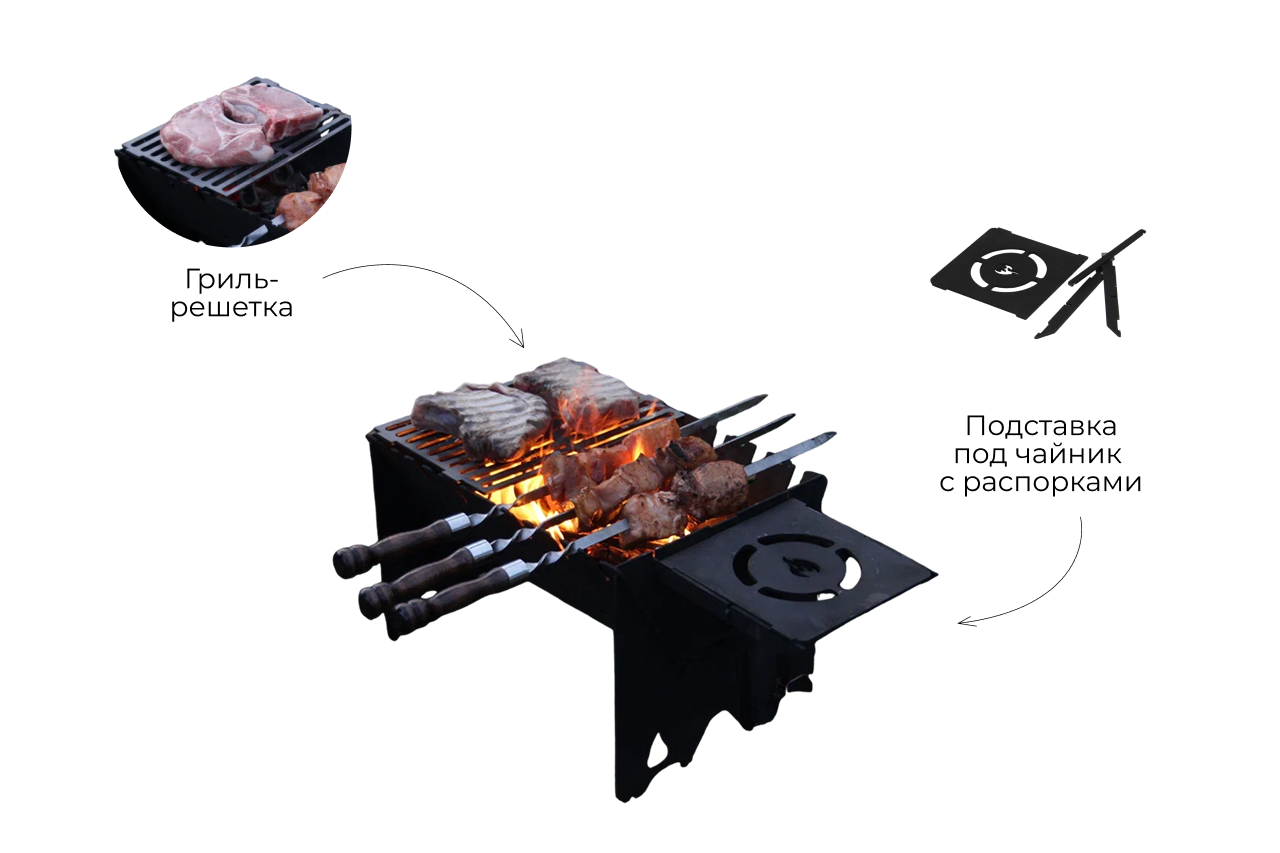 Гриль-решетка

Подставка под чайник с распорками